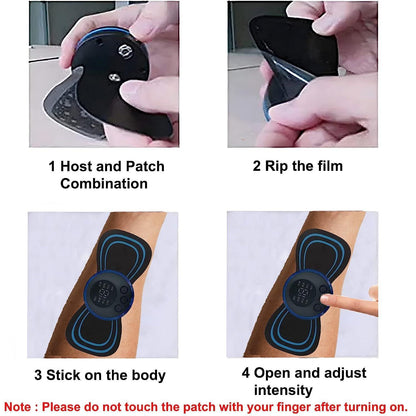 1 Host and Patch Combination

2 Rip the film

3 Stick on the body

4 Open and adjust intensity

Note : Please do not touch the patch with your finger after turning on.